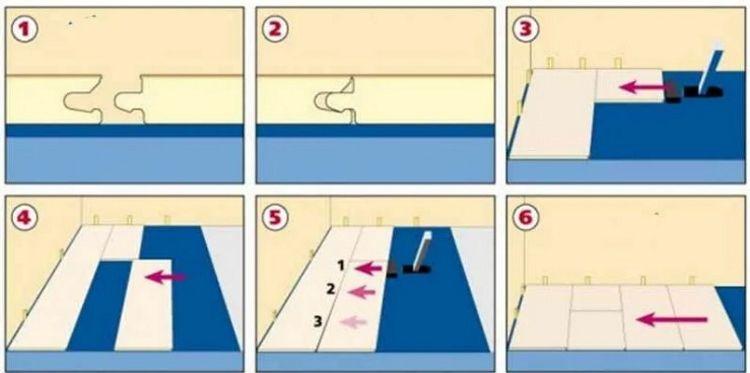 1

2

3

4

5

1
2
3

6