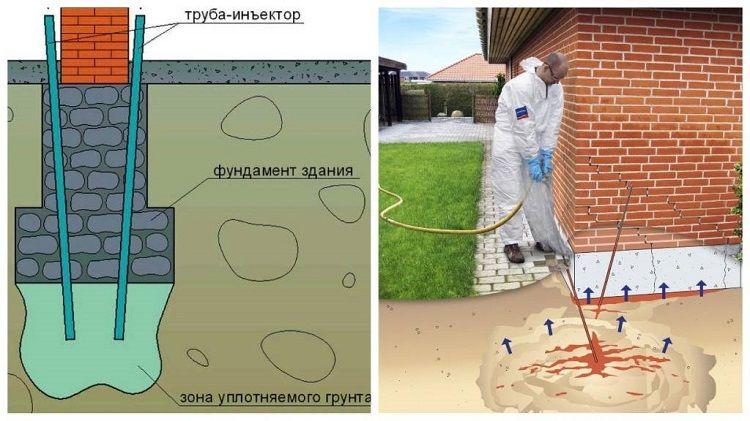 труба-инъектор

фундамент здания

зона уплотняемого грунта