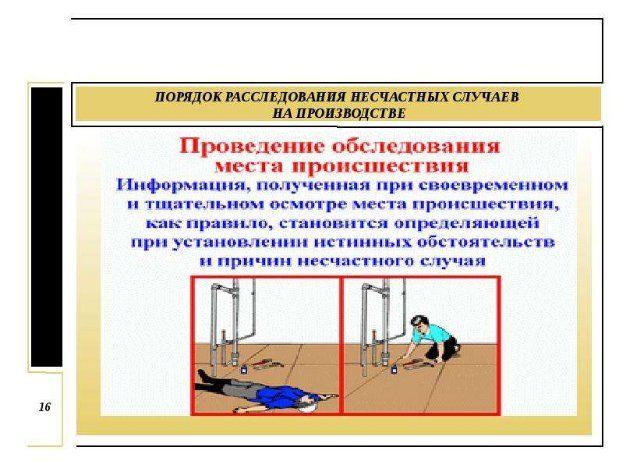 ПОРЯДОК РАССЛЕДОВАНИЯ НЕСЧАСТНЫХ СЛУЧАЕВ НА ПРОИЗВОДСТВЕ

Проведение обследования места происшествия

Информация, полученная при своевременном и тщательном осмотре места происшествия, как правило, становится определяющей при установлении истинных обстоятельств и причин несчастного случая

16