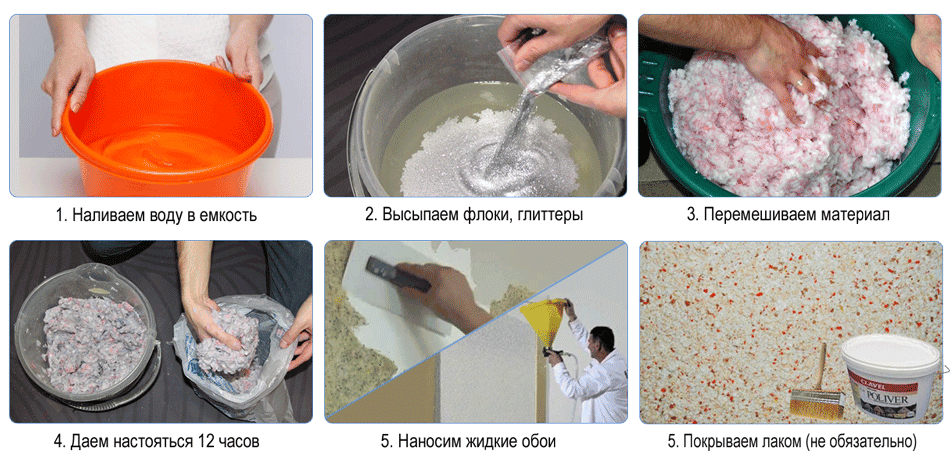 1. Наливаем воду в емкость

2. Высыпаем флоки, глиттеры

3. Перемешиваем материал

4. Даем настояться 12 часов

5. Наносим жидкие обои

CLAVEL
POLIVER

5. Покрываем лаком (не обязательно)