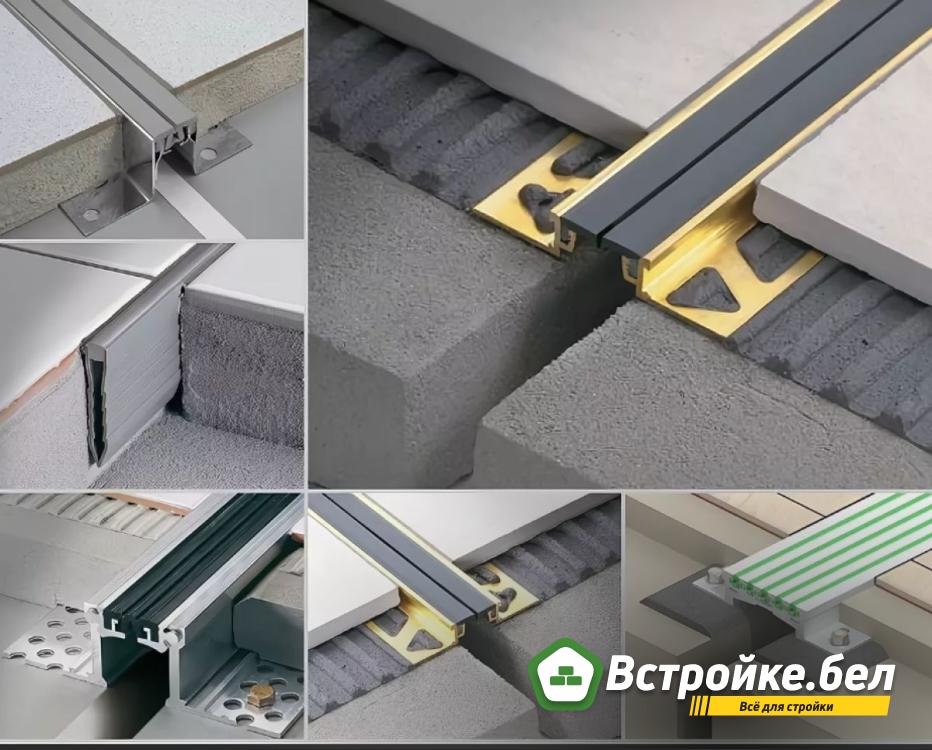 Встройке.бел
Всё для стройки